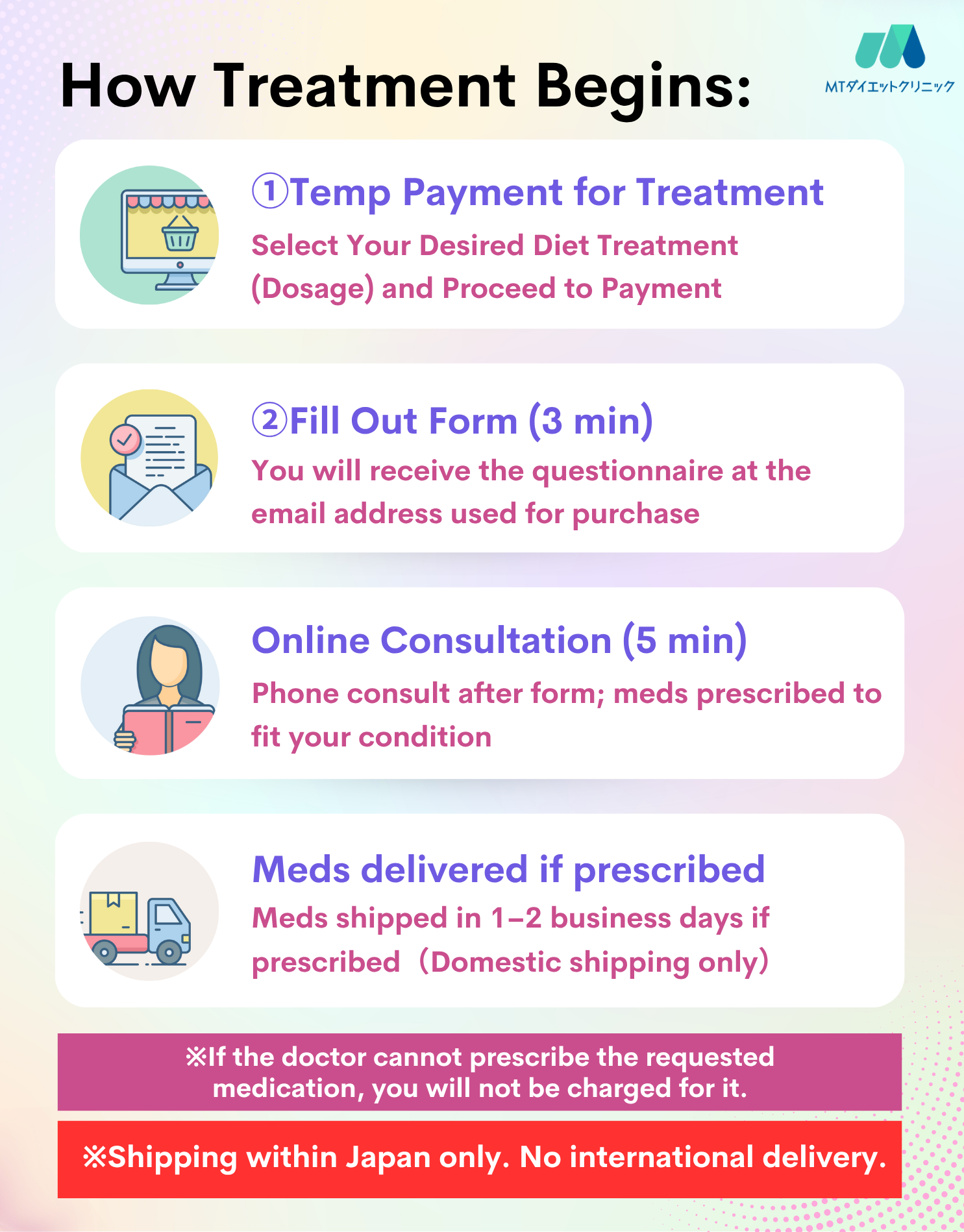 How Treatment Begins:

MTダイエットクリニック

①Temp Payment for Treatment

Select Your Desired Diet Treatment (Dosage) and Proceed to Payment

②Fill Out Form (3 min)

You will receive the questionnaire at the email address used for purchase

Online Consultation (5 min)

Phone consult after form; meds prescribed to fit your condition

Meds delivered if prescribed

Meds shipped in 1–2 business days if prescribed（Domestic shipping only）

※If the doctor cannot prescribe the requested medication, you will not be charged for it.

※Shipping within Japan only. No international delivery.